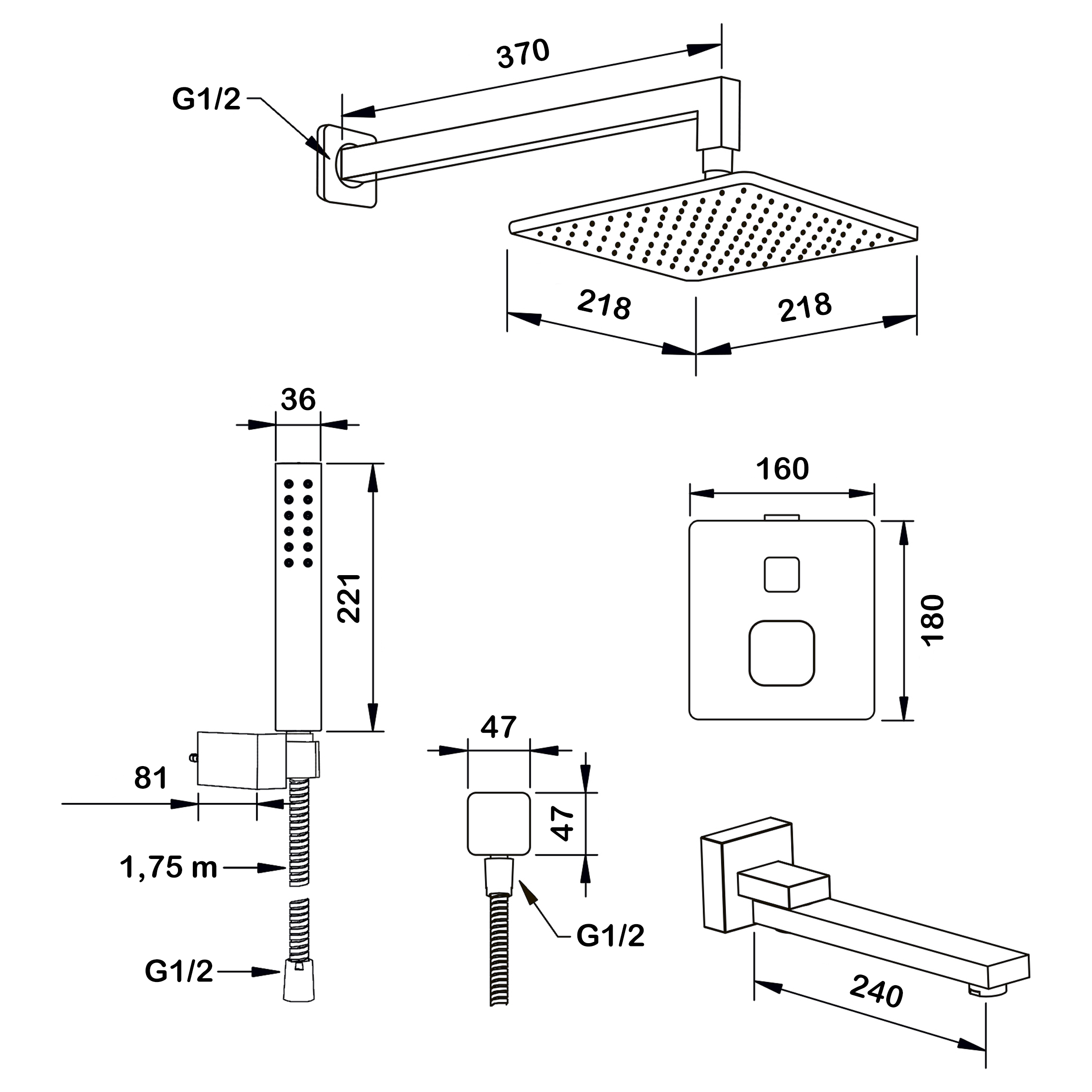 370

G1/2

218

218

36

221

160

180

81

47

47

1,75 m

G1/2

G1/2

240